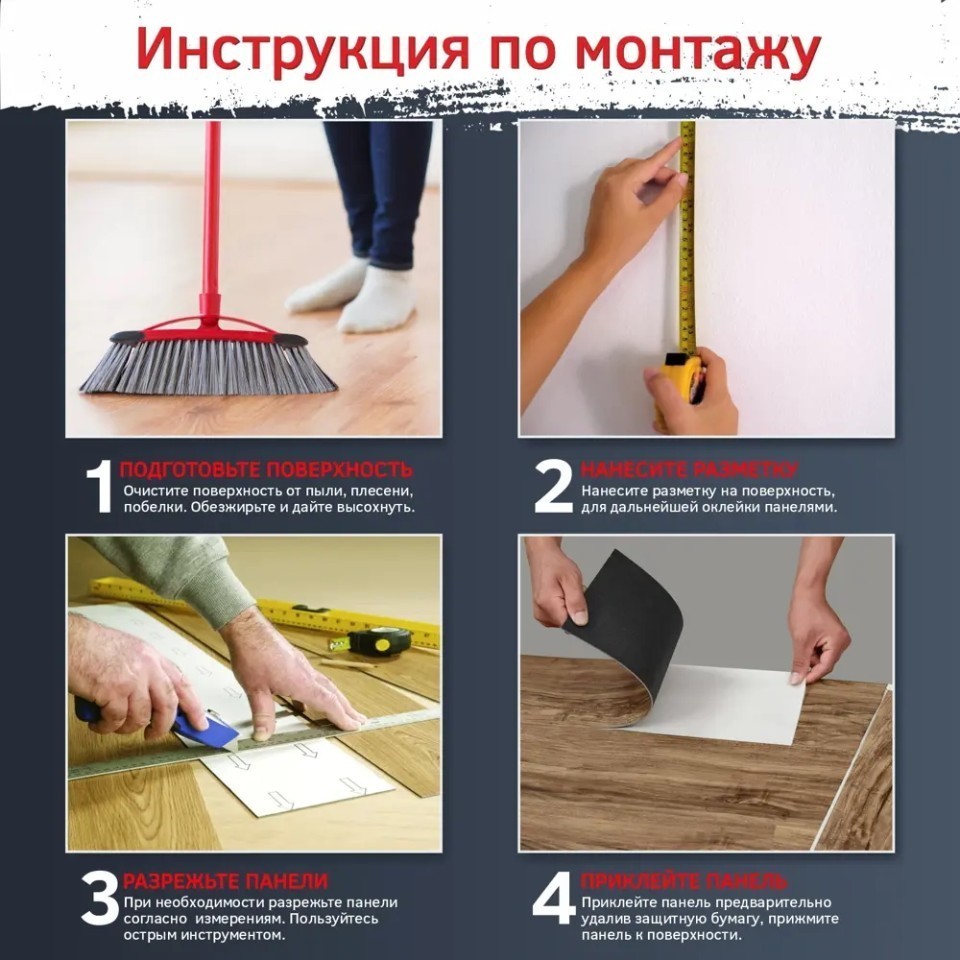 Инструкция по монтажу

1 ПОДГОТОВЬТЕ ПОВЕРХНОСТЬ
Очистите поверхность от пыли, плесени, побелки. Обезжирьте и дайте высохнуть.

2 НАНЕСИТЕ РАЗМЕТКУ
Нанесите разметку на поверхность, для дальнейшей оклейки панелями.

3 РАЗРЕЖЬТЕ ПАНЕЛИ
При необходимости разрежьте панели согласно измерениям. Пользуйтесь острым инструментом.

4 ПРИКЛЕЙТЕ ПАНЕЛЬ
Приклейте панель предварительно удалив защитную бумагу, прижмите панель к поверхности.