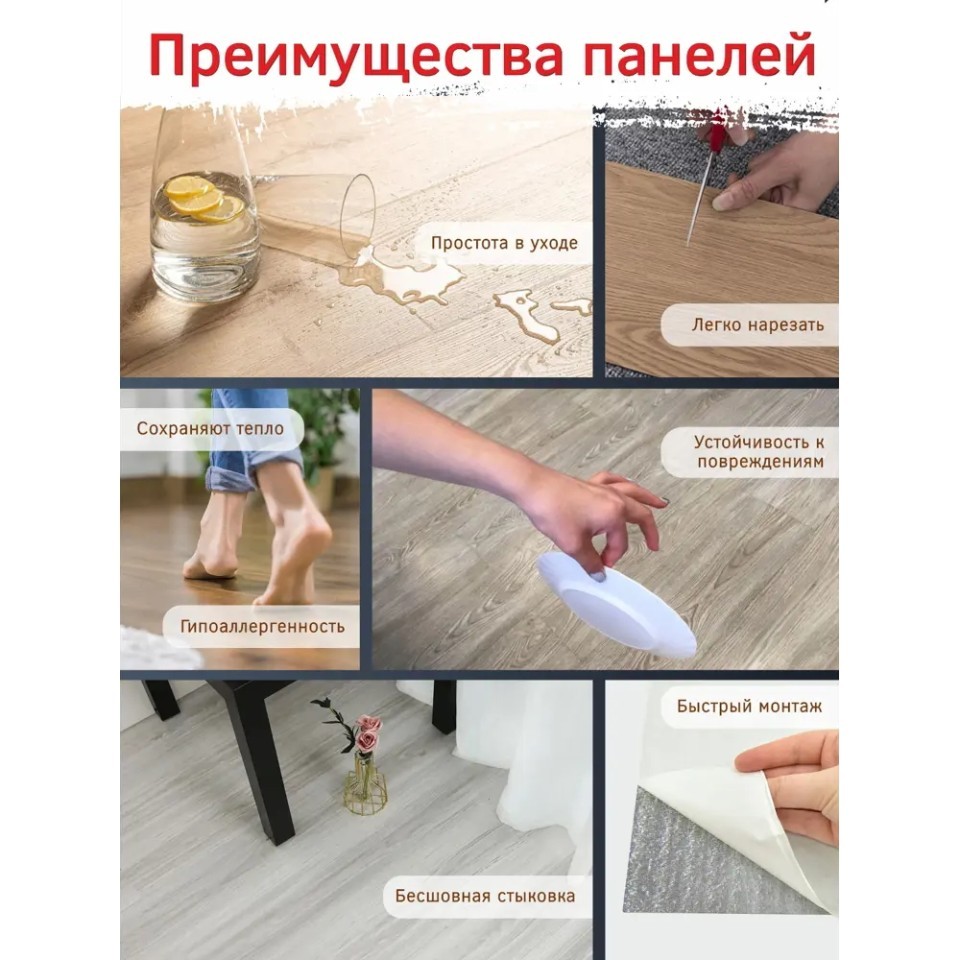 Преимущества панелей

Простота в уходе

Легко нарезать

Сохраняют тепло

Устойчивость к повреждениям

Гипоаллергенность

Быстрый монтаж

Бесшовная стыковка