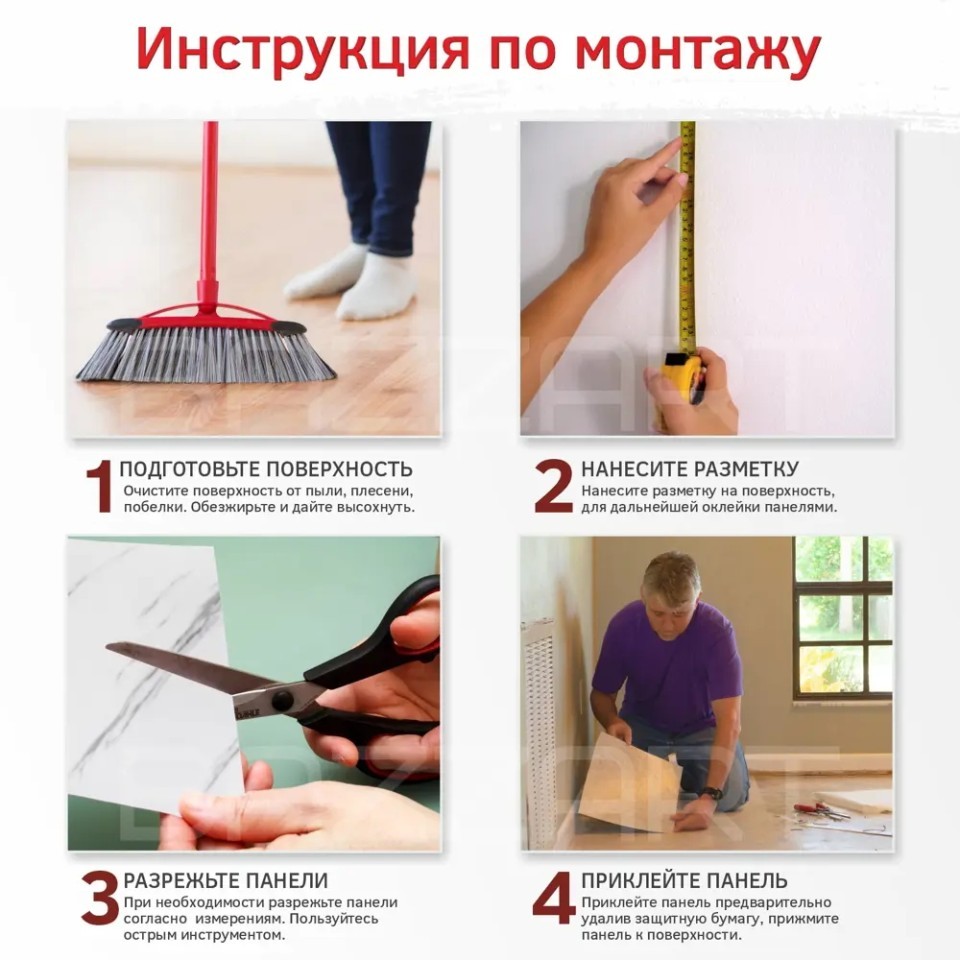 Инструкция по монтажу

1 ПОДГОТОВЬТЕ ПОВЕРХНОСТЬ
Очистите поверхность от пыли, плесени, побелки. Обезжирьте и дайте высохнуть.

2 НАНЕСИТЕ РАЗМЕТКУ
Нанесите разметку на поверхность, для дальнейшей оклейки панелями.

3 РАЗРЕЖЬТЕ ПАНЕЛИ
При необходимости разрежьте панели согласно измерениям. Пользуйтесь острым инструментом.

4 ПРИКЛЕЙТЕ ПАНЕЛЬ
Приклейте панель предварительно удалив защитную бумагу, прижмите панель к поверхности.