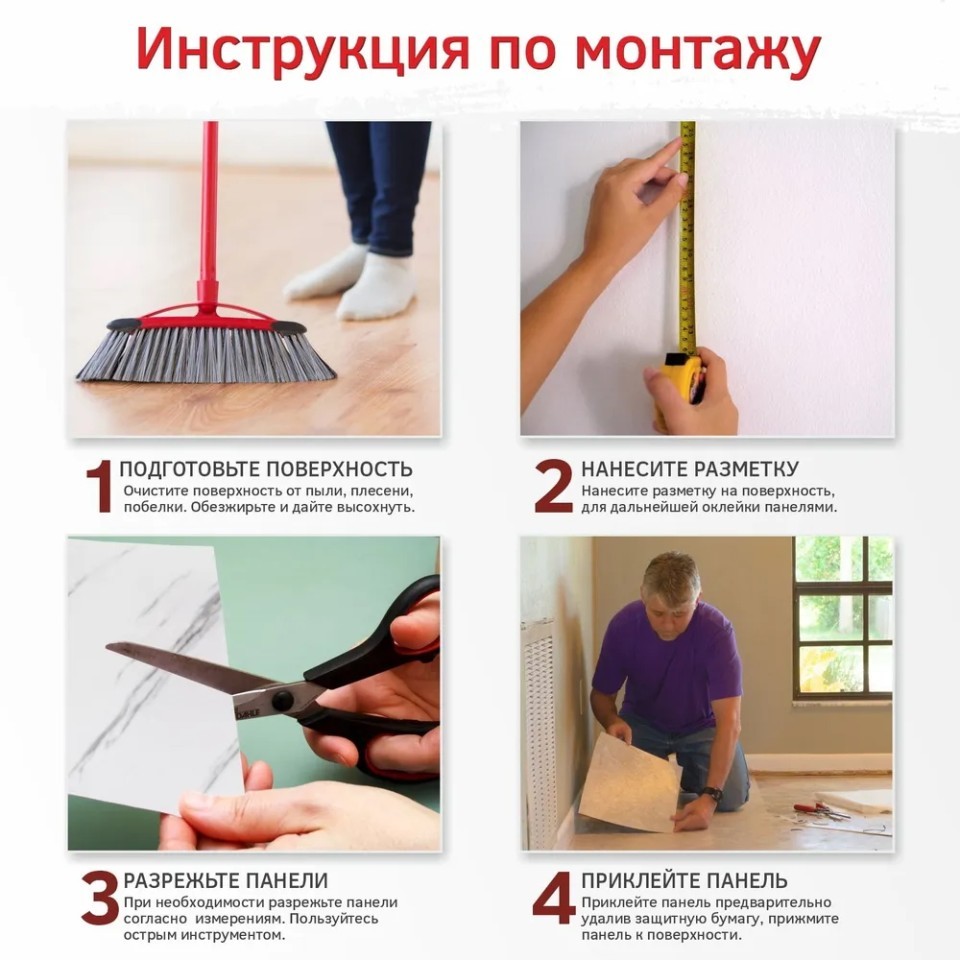 Инструкция по монтажу

1 ПОДГОТОВЬТЕ ПОВЕРХНОСТЬ
Очистите поверхность от пыли, плесени, побелки. Обезжирьте и дайте высохнуть.

2 НАНЕСИТЕ РАЗМЕТКУ
Нанесите разметку на поверхность, для дальнейшей оклейки панелями.

3 РАЗРЕЖЬТЕ ПАНЕЛИ
При необходимости разрежьте панели согласно измерениям. Пользуйтесь острым инструментом.

4 ПРИКЛЕЙТЕ ПАНЕЛЬ
Приклейте панель предварительно удалив защитную бумагу, прижмите панель к поверхности.