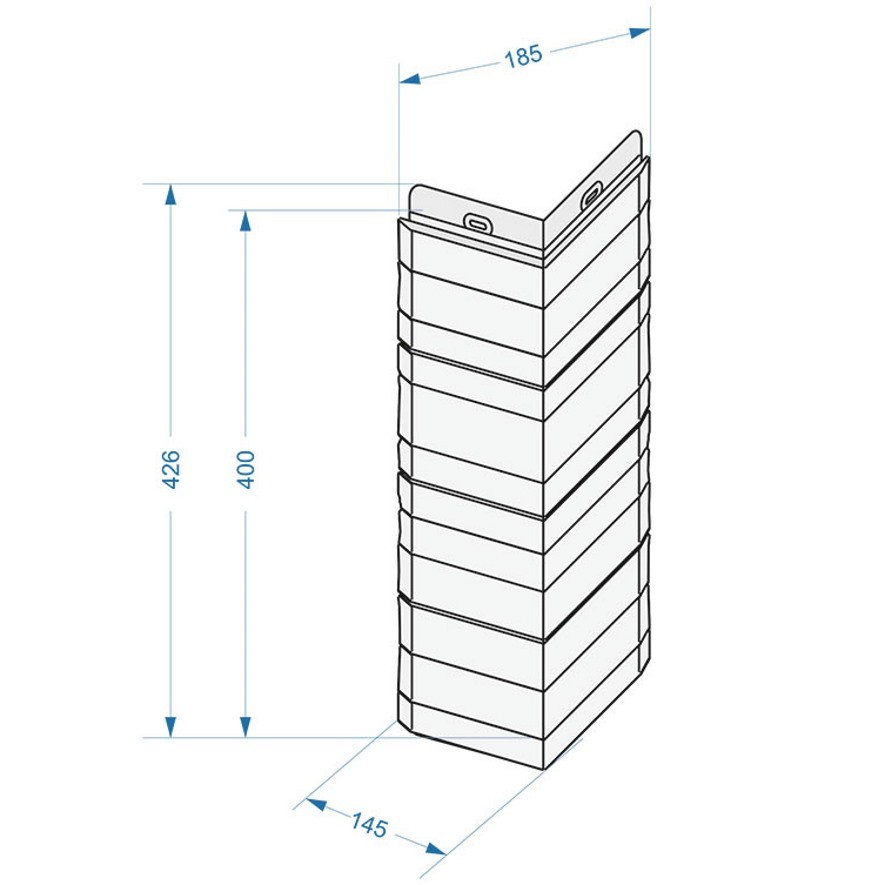 185
426
400
145