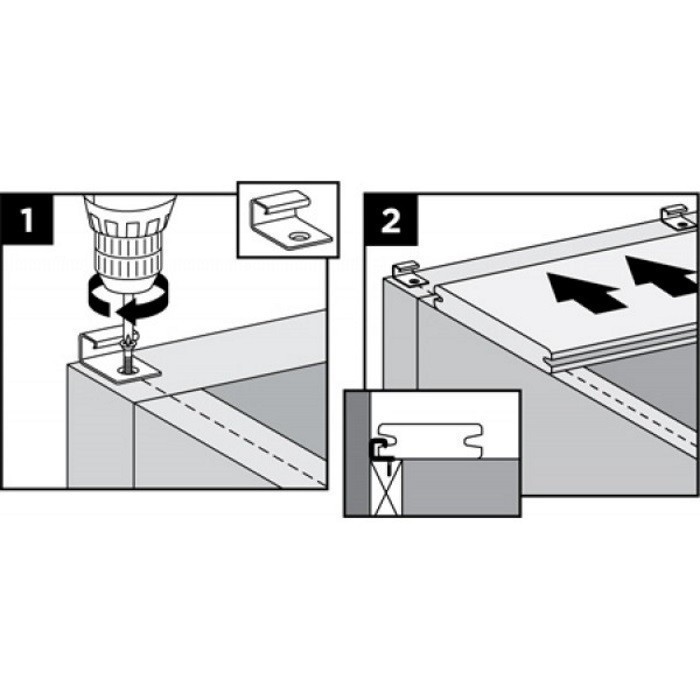 1

2