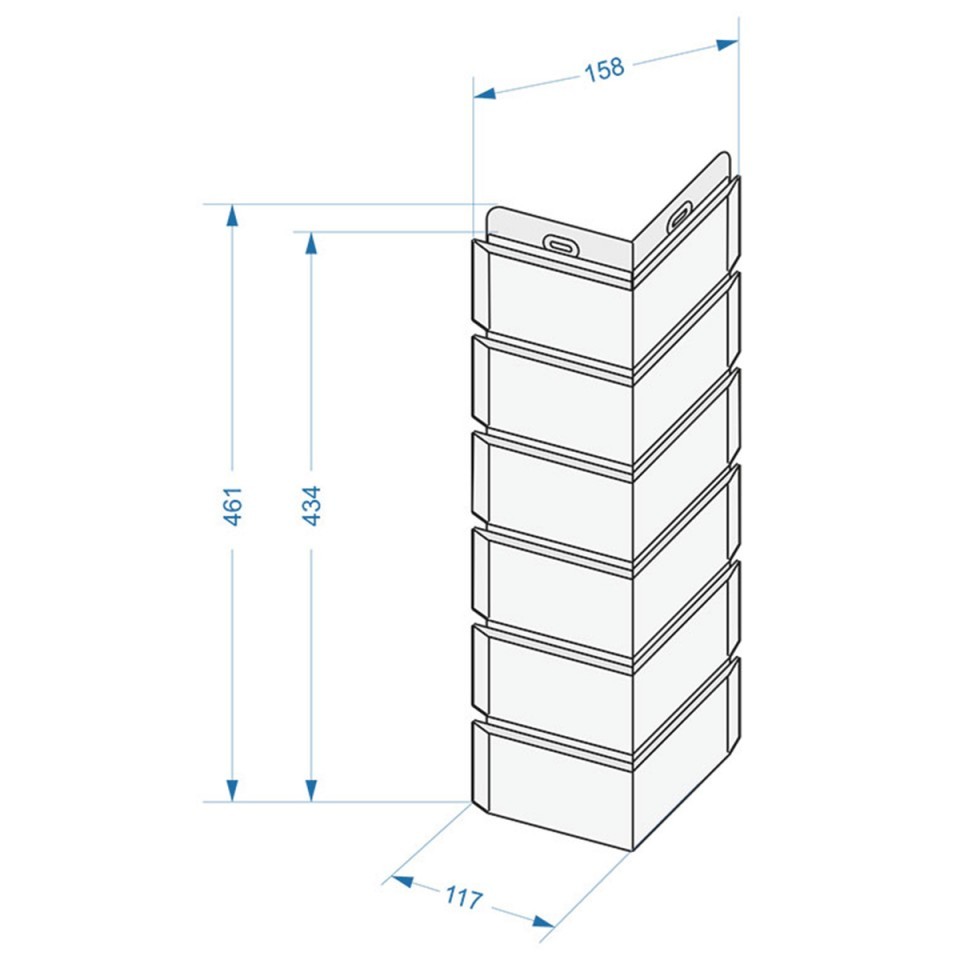 158
461
434
117